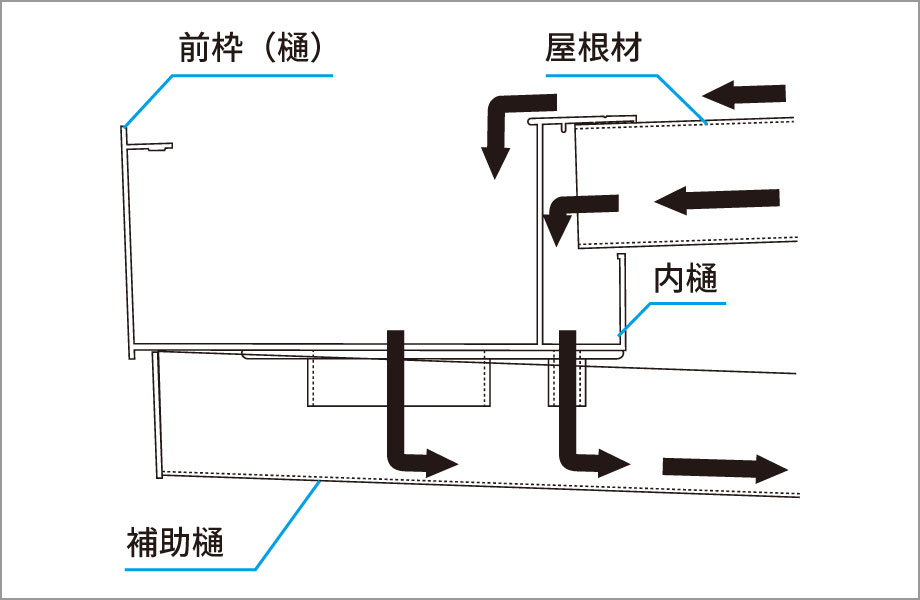 前枠（樋）

屋根材

内樋

補助樋